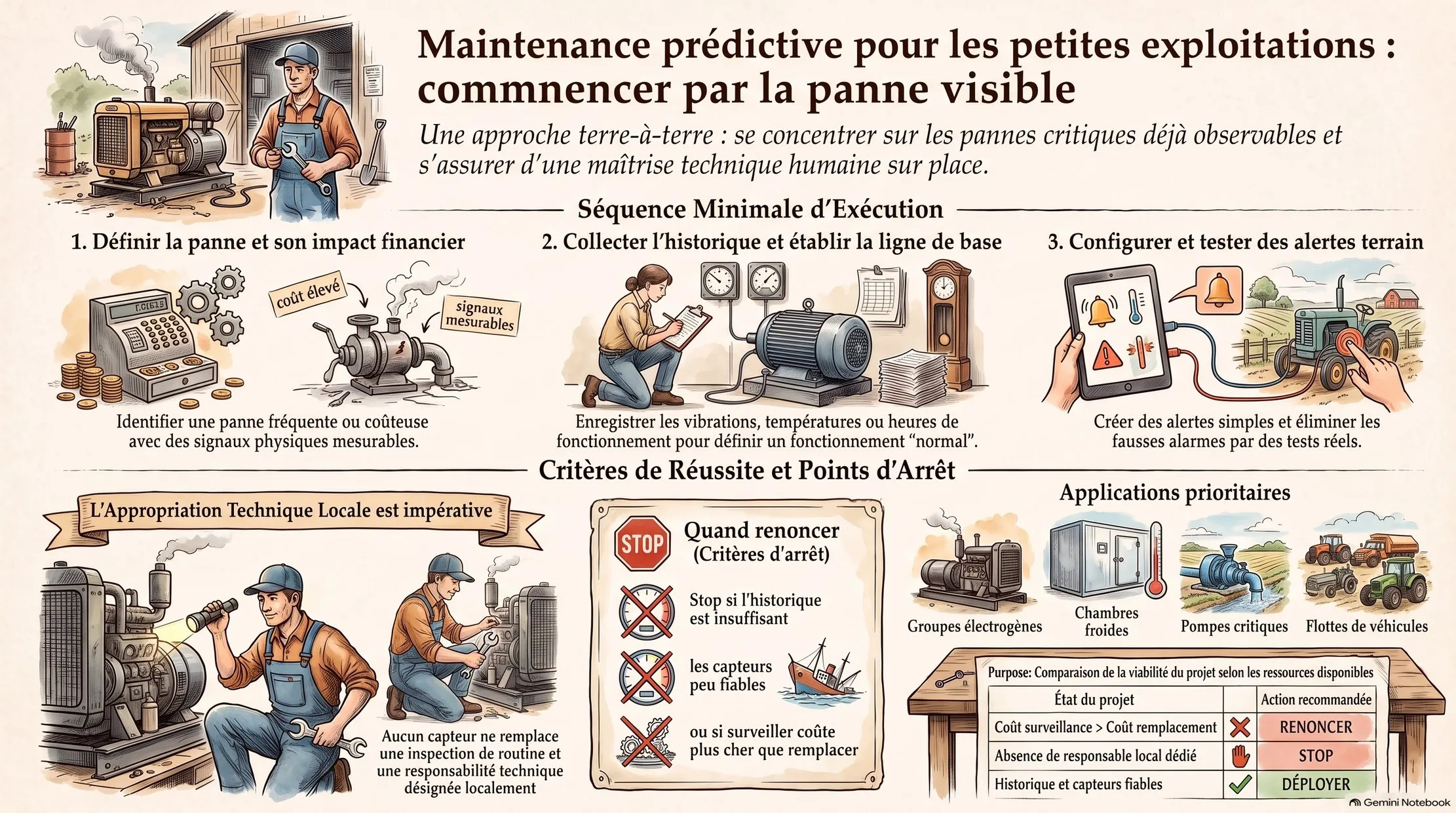 Maintenance prédictive pour les petites exploitations : commnencer par la panne visible

Une approche terre-à-terre : se concentrer sur les pannes critiques déjà observables et s'assurer d'une maîtrise technique humaine sur place.

Séquence Minimale d'Exécution

1. Définir la panne et son impact financier

coût élevé

signaux mesurables

Identifier une panne fréquente ou coûteuse avec des signaux physiques mesurables.

2. Collecter l'historique et établir la ligne de base

Enregistrer les vibrations, températures ou heures de fonctionnement pour définir un fonctionnement "normal".

3. Configurer et tester des alertes terrain

Créer des alertes simples et éliminer les fausses alarmes par des tests réels.

Critères de Réussite et Points d'Arrêt

L'Appropriation Technique Locale est impérative

Aucun capteur ne remplace une inspection de routine et une responsabilité technique désignée localement

STOP

Quand renoncer (Critères d'arrêt)

Stop si l'historique est insuffisant

les capteurs peu fiables

ou si surveiller coûte plus cher que remplacer

Applications prioritaires

Groupes électrogènes

Chambres froides

Pompes critiques

Flottes de véhicules

Purpose: Comparaison de la viabilité du projet selon les ressources disponibles

| État du projet | | Action recommandée |
|---|---|---|
| Coût surveillance > Coût remplacement | | RENONCER |
| Absence de responsable local dédié | | STOP |
| Historique et capteurs fiables | | DÉPLOYER |

Gemini Notebook